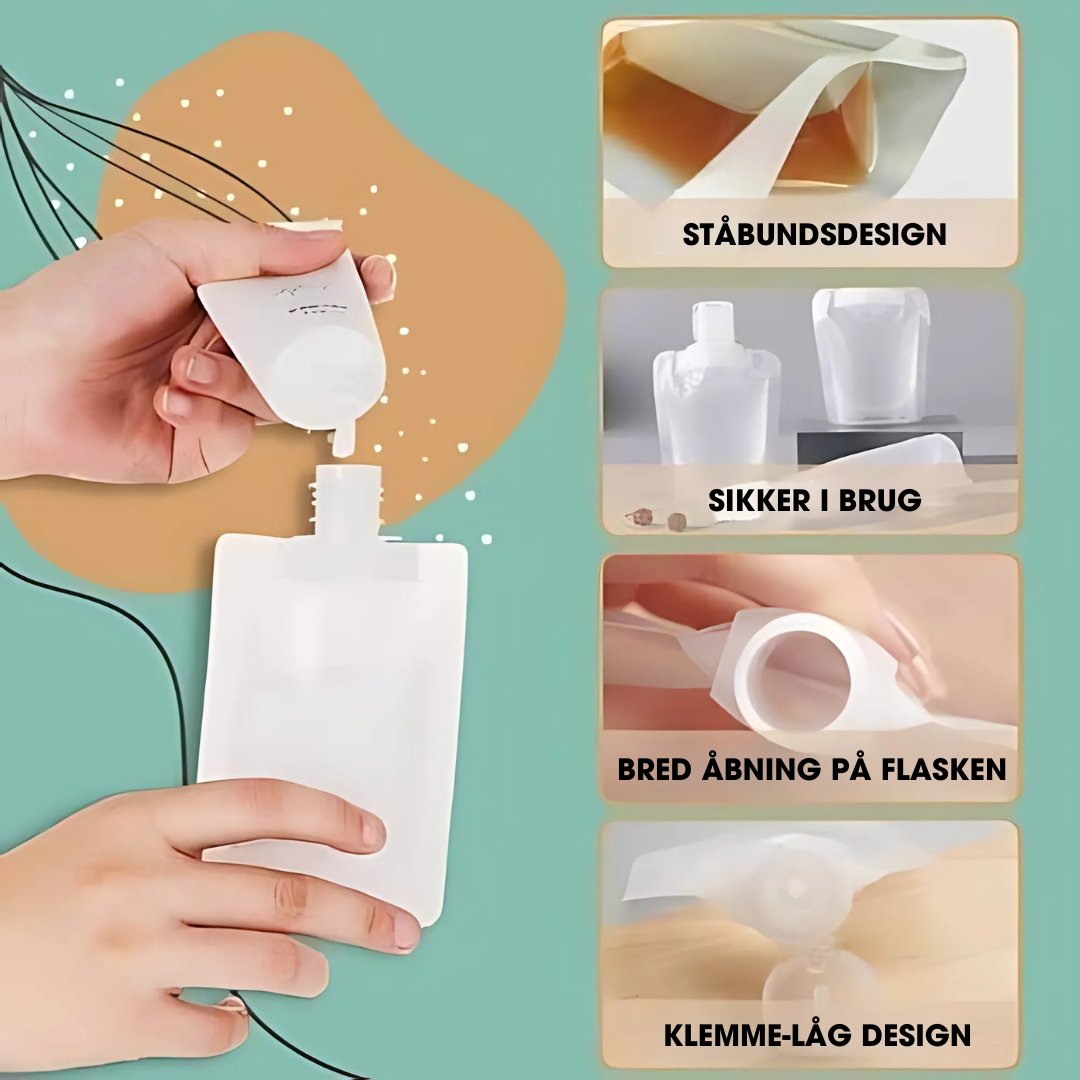 STÅBUNDSDESIGN

SIKKER I BRUG

BRED ÅBNING PÅ FLASKEN

KLEMME-LÅG DESIGN