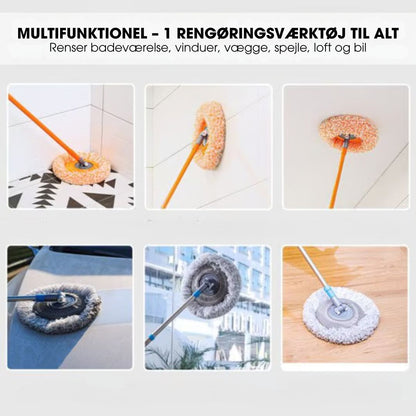 MULTIFUNKTIONEL – 1 RENGØRINGSVÆRKTØJ TIL ALT
Renser badeværelse, vinduer, vægge, spejle, loft og bil